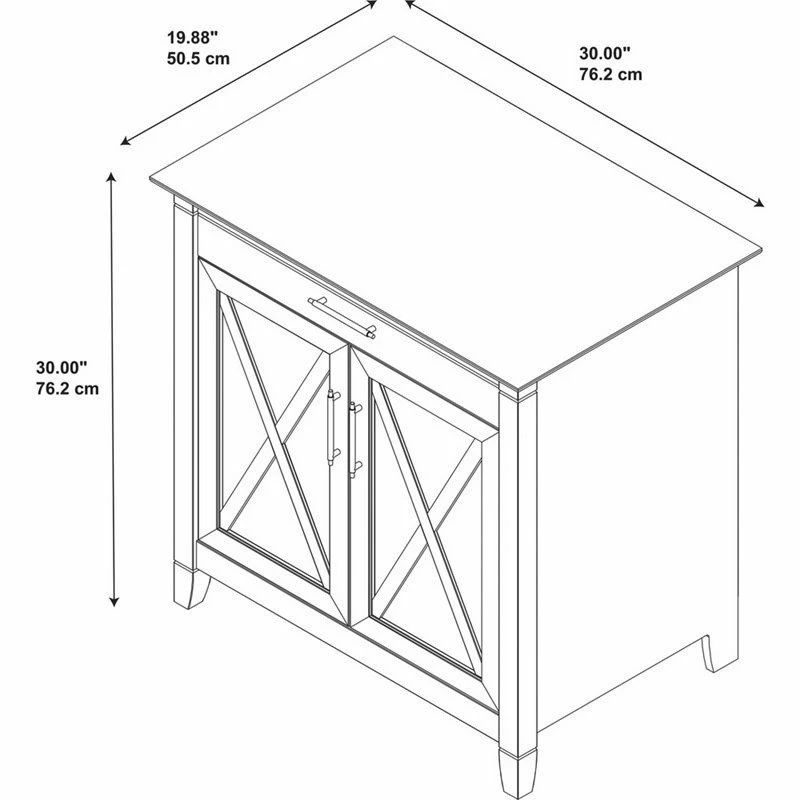 19.88"
50.5 cm

30.00"
76.2 cm

30.00"
76.2 cm